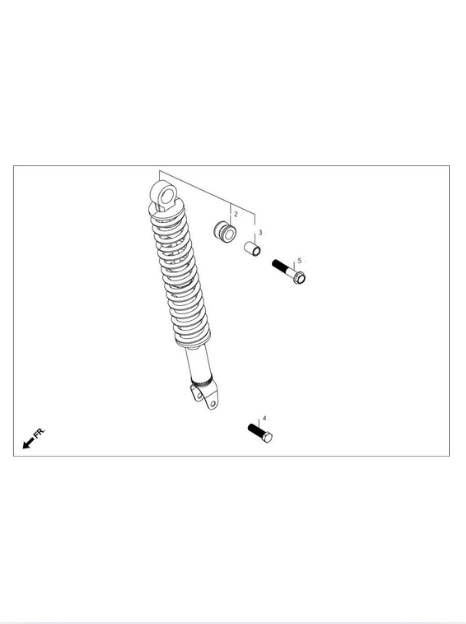 2
3
5
4
FR.